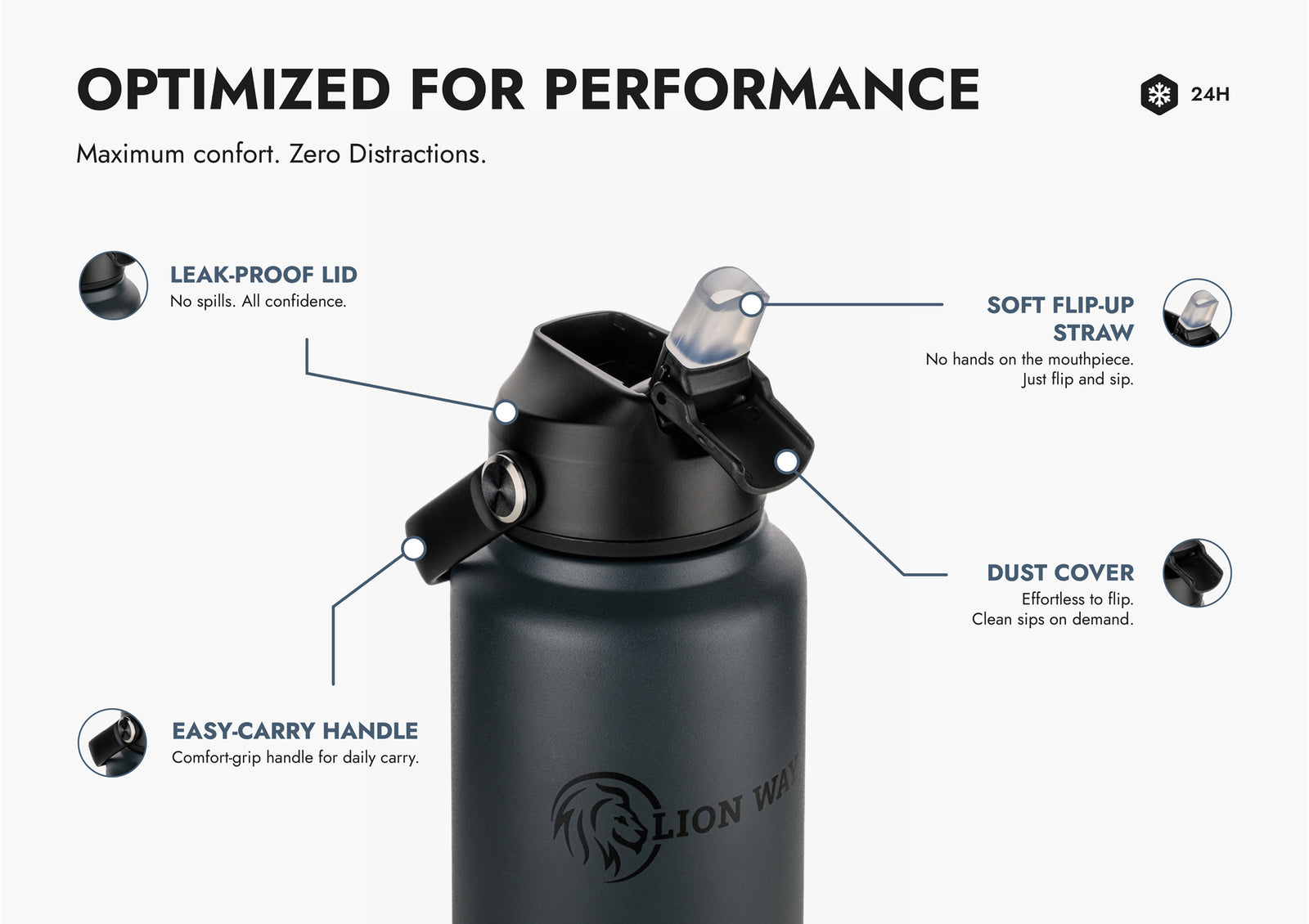 OPTIMIZED FOR PERFORMANCE

24H

Maximum confort. Zero Distractions.

LEAK-PROOF LID
No spills. All confidence.

SOFT FLIP-UP STRAW
No hands on the mouthpiece. Just flip and sip.

DUST COVER
Effortless to flip. Clean sips on demand.

EASY-CARRY HANDLE
Comfort-grip handle for daily carry.

LION WAY